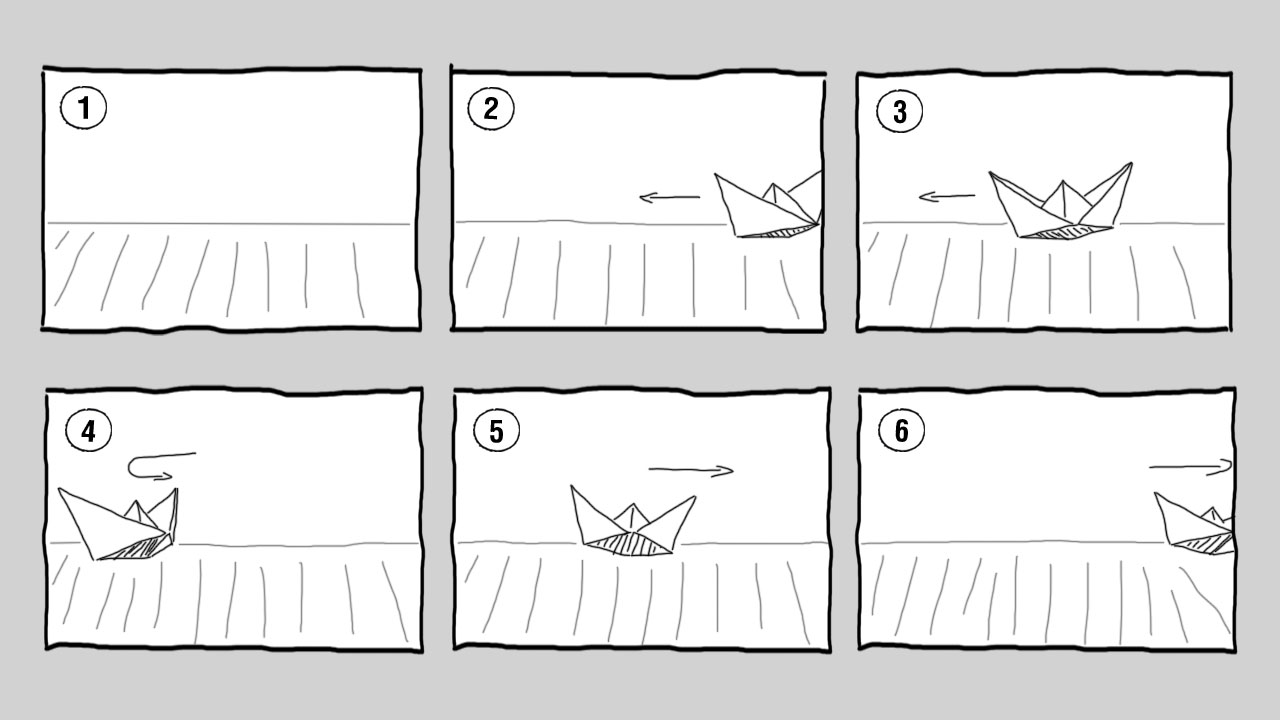 1

2

3

4

5

6